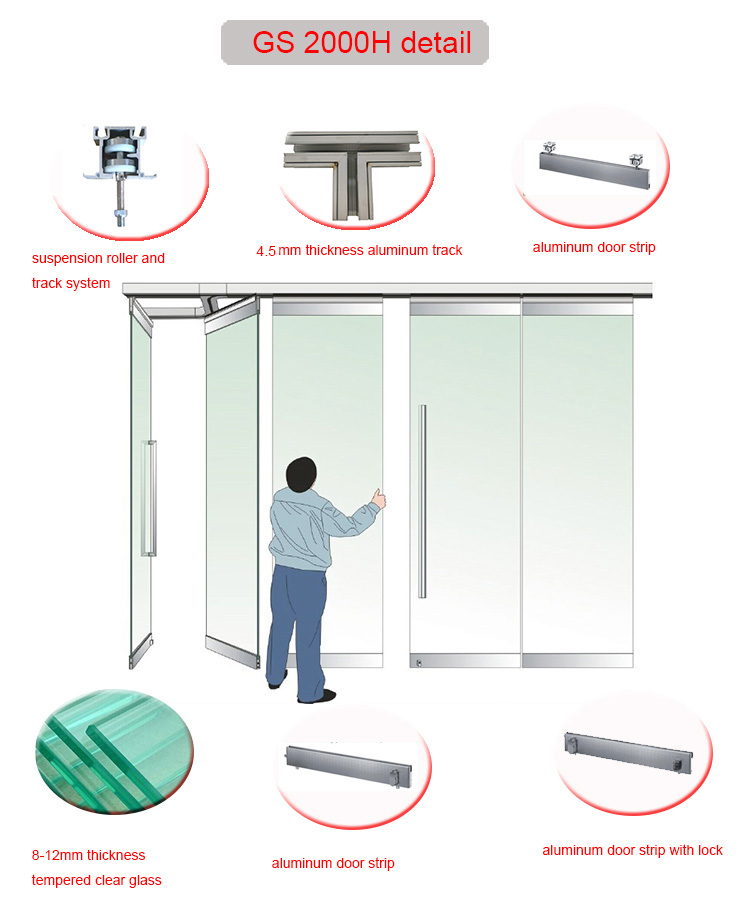 GS 2000H detail

suspension roller and track system

4.5 mm thickness aluminum track

aluminum door strip

8-12mm thickness tempered clear glass

aluminum door strip

aluminum door strip with lock