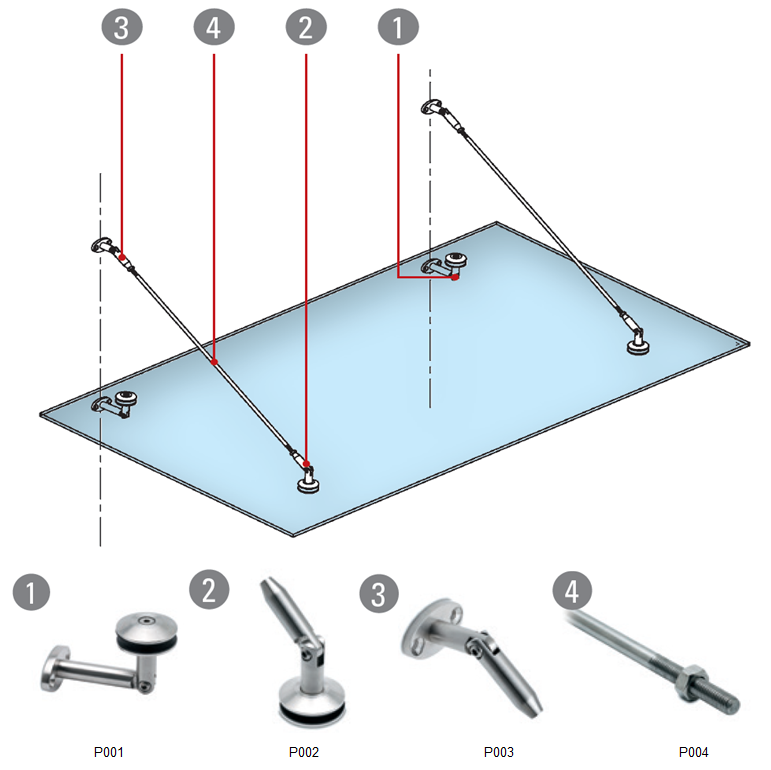 3 4 2 1

1 2 3 4

P001 P002 P003 P004