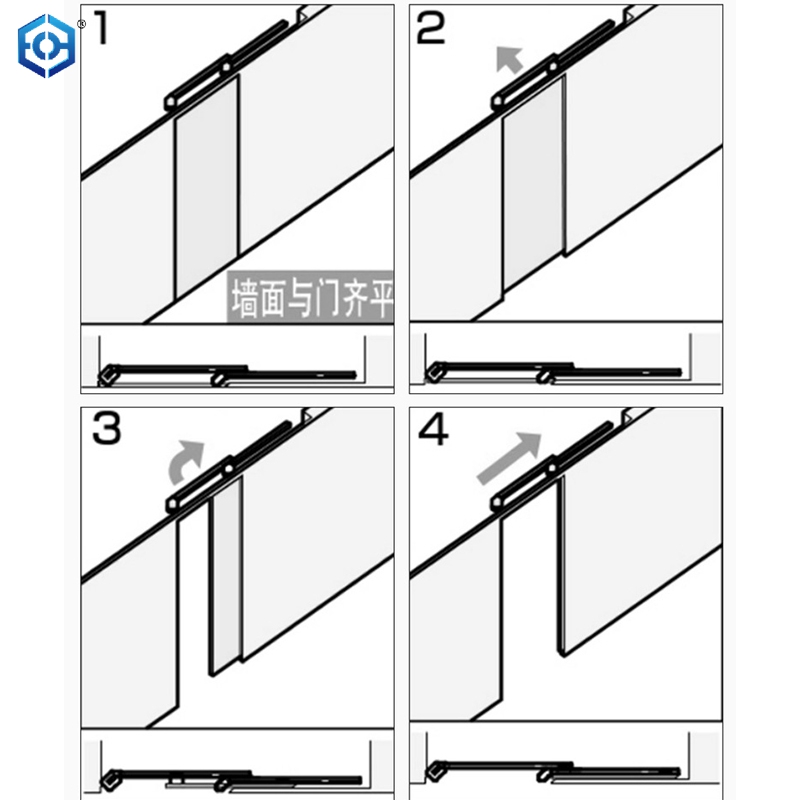 ®
1
墙面与门齐平
2
3
4